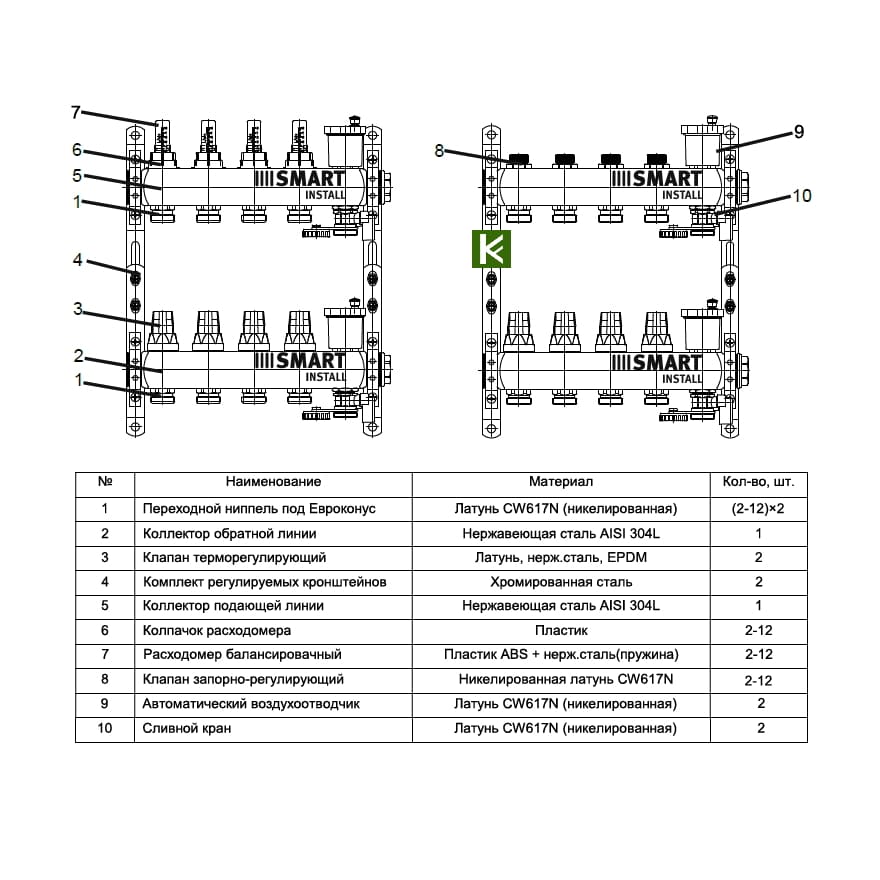 7
6
5
1
4
3
2
1

SMART INSTALL
SMART INSTALL

8
9
10

SMART INSTALL
SMART INSTALL

| № | Наименование | Материал | Кол-во, шт. |
|---|---|---|---|
| 1 | Переходной ниппель под Евроконус | Латунь CW617N (никелированная) | (2-12)×2 |
| 2 | Коллектор обратной линии | Нержавеющая сталь AISI 304L | 1 |
| 3 | Клапан терморегулирующий | Латунь, нерж.сталь, EPDM | 2 |
| 4 | Комплект регулируемых кронштейнов | Хромированная сталь | 2 |
| 5 | Коллектор подающей линии | Нержавеющая сталь AISI 304L | 1 |
| 6 | Колпачок расходомера | Пластик | 2-12 |
| 7 | Расходомер балансировачный | Пластик ABS + нерж.сталь(пружина) | 2-12 |
| 8 | Клапан запорно-регулирующий | Никелированная латунь CW617N | 2-12 |
| 9 | Автоматический воздухоотводчик | Латунь CW617N (никелированная) | 2 |
| 10 | Сливной кран | Латунь CW617N (никелированная) | 2 |