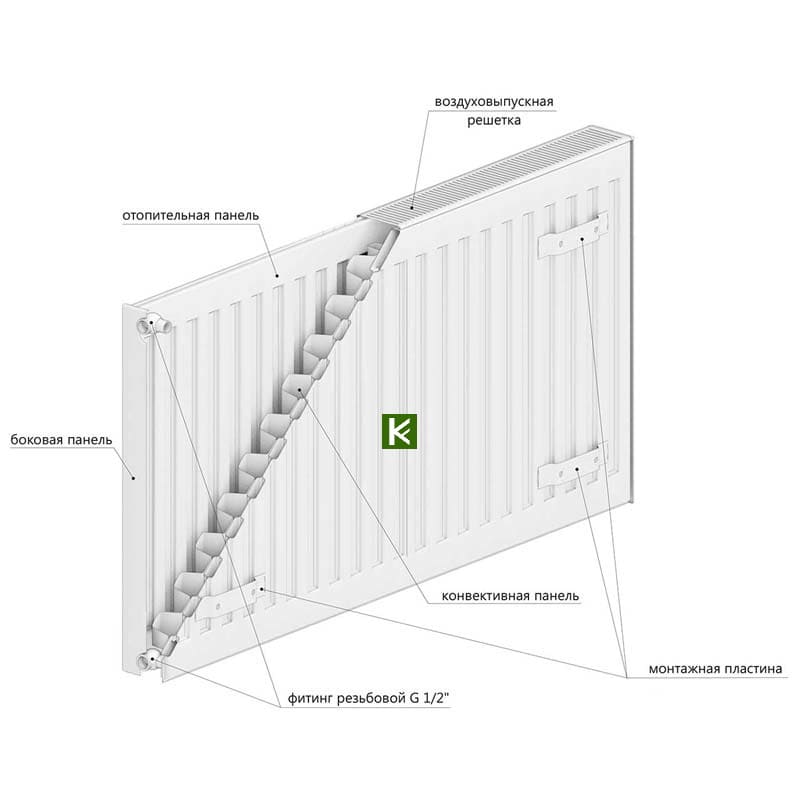 воздуховыпускная решетка

отопительная панель

боковая панель

K

конвективная панель

монтажная пластина

фитинг резьбовой G 1/2"