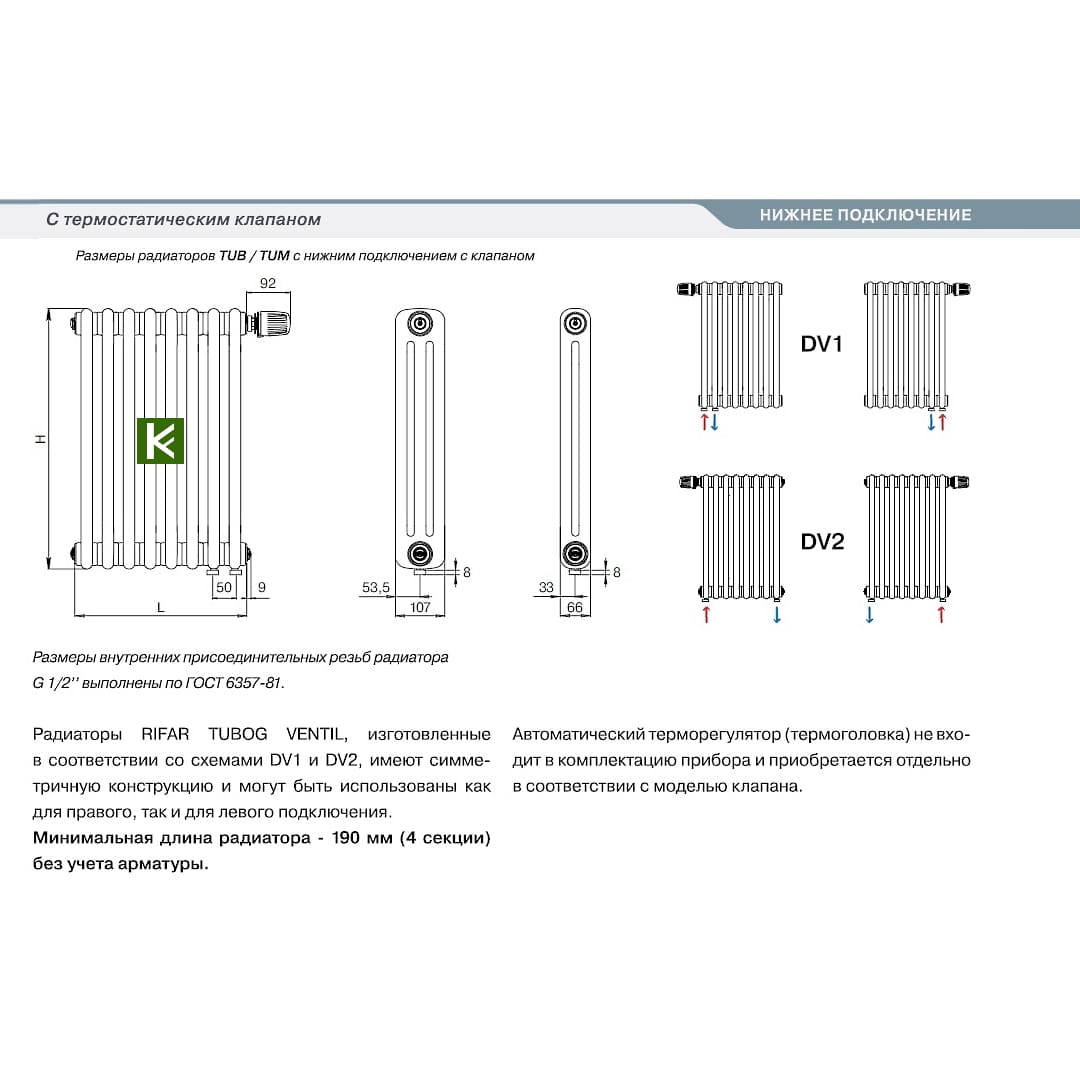 С термостатическим клапаном

НИЖНЕЕ ПОДКЛЮЧЕНИЕ

Размеры радиаторов TUB / TUM с нижним подключением с клапаном

92

H

50 9

L

53,5

107

8

33

66

8

DV1

DV2

Размеры внутренних присоединительных резьб радиатора G 1/2'' выполнены по ГОСТ 6357-81.

Радиаторы RIFAR TUBOG VENTIL, изготовленные в соответствии со схемами DV1 и DV2, имеют симметричную конструкцию и могут быть использованы как для правого, так и для левого подключения.

Минимальная длина радиатора - 190 мм (4 секции) без учета арматуры.

Автоматический терморегулятор (термоголовка) не входит в комплектацию прибора и приобретается отдельно в соответствии с моделью клапана.