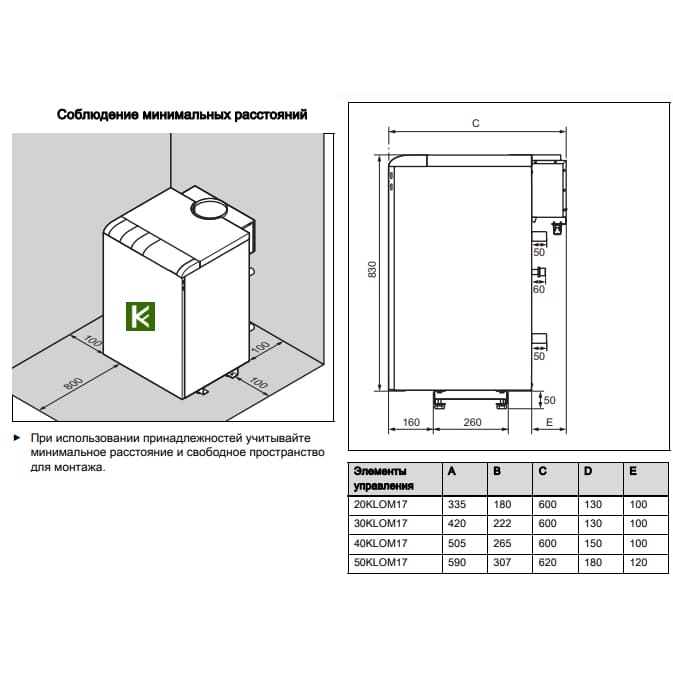 Соблюдение минимальных расстояний

100
800
100
100

► При использовании принадлежностей учитывайте минимальное расстояние и свободное пространство для монтажа.

C
830
50
60
50
50
160
260
E

| Элементы управления | A | B | C | D | E |
|---|---|---|---|---|---|
| 20KLOM17 | 335 | 180 | 600 | 130 | 100 |
| 30KLOM17 | 420 | 222 | 600 | 130 | 100 |
| 40KLOM17 | 505 | 265 | 600 | 150 | 100 |
| 50KLOM17 | 590 | 307 | 620 | 180 | 120 |