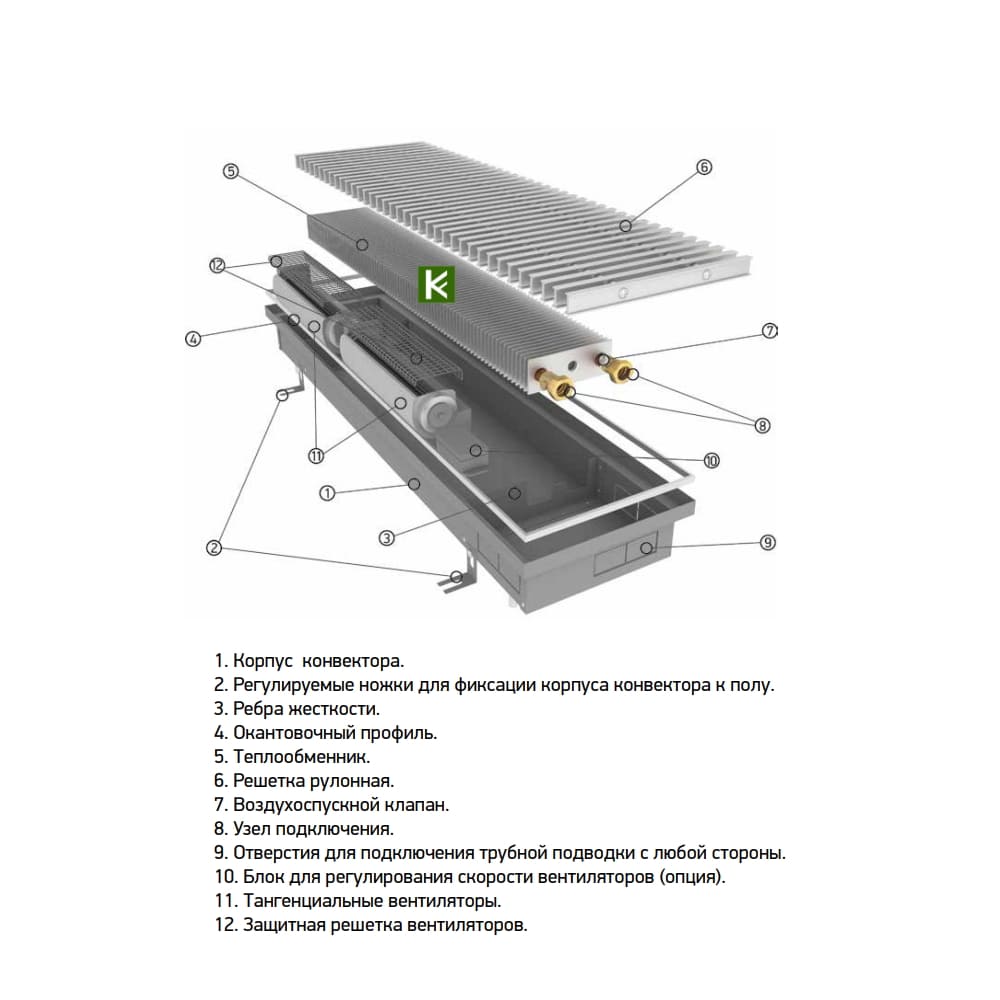 5
6
12
K
4
7
8
11
10
1
3
2
9

1. Корпус конвектора.
2. Регулируемые ножки для фиксации корпуса конвектора к полу.
3. Ребра жесткости.
4. Окантовочный профиль.
5. Теплообменник.
6. Решетка рулонная.
7. Воздухоспускной клапан.
8. Узел подключения.
9. Отверстия для подключения трубной подводки с любой стороны.
10. Блок для регулирования скорости вентиляторов (опция).
11. Тангенциальные вентиляторы.
12. Защитная решетка вентиляторов.