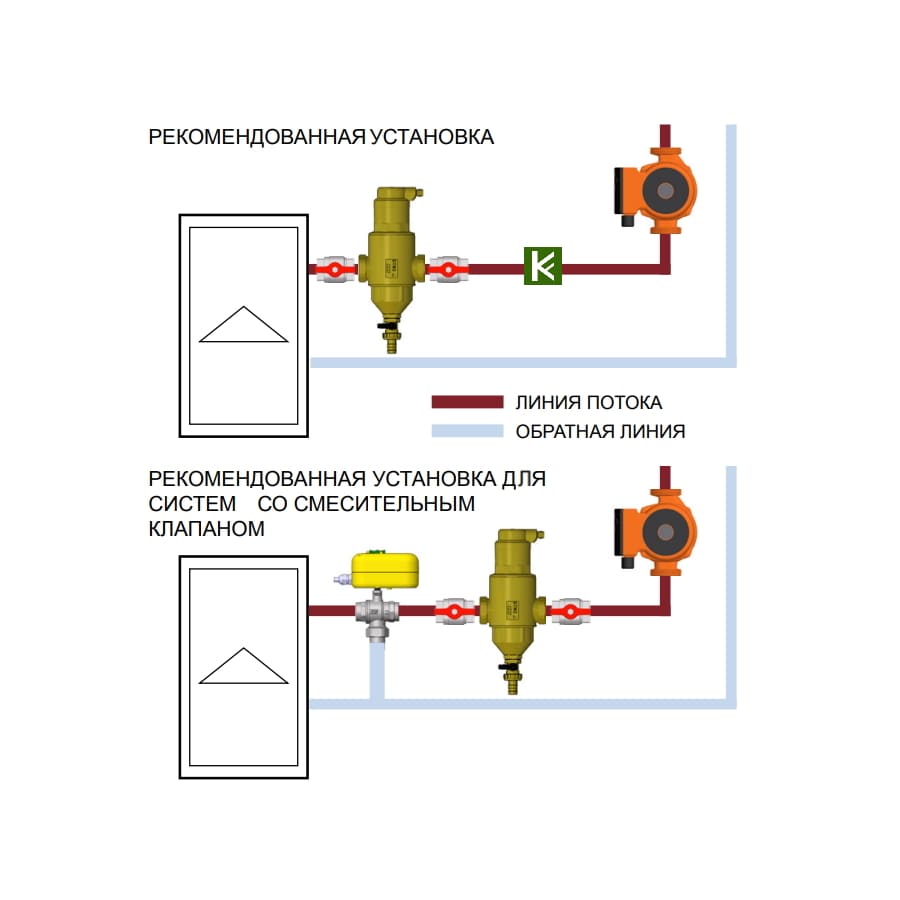 РЕКОМЕНДОВАННАЯ УСТАНОВКА

ЛИНИЯ ПОТОКА
ОБРАТНАЯ ЛИНИЯ

РЕКОМЕНДОВАННАЯ УСТАНОВКА ДЛЯ СИСТЕМ СО СМЕСИТЕЛЬНЫМ КЛАПАНОМ