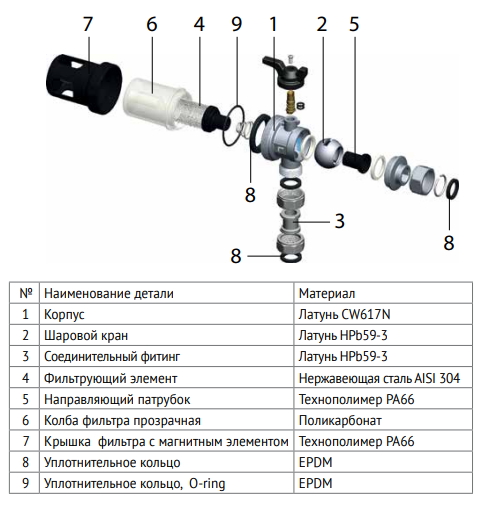 7 6 4 9 1 2 5

8

3

8

8

| № | Наименование детали | Материал |
|---|---|---|
| 1 | Корпус | Латунь CW617N |
| 2 | Шаровой кран | Латунь HPb59-3 |
| 3 | Соединительный фитинг | Латунь HPb59-3 |
| 4 | Фильтрующий элемент | Нержавеющая сталь AISI 304 |
| 5 | Направляющий патрубок | Технополимер PA66 |
| 6 | Колба фильтра прозрачная | Поликарбонат |
| 7 | Крышка фильтра с магнитным элементом | Технополимер PA66 |
| 8 | Уплотнительное кольцо | EPDM |
| 9 | Уплотнительное кольцо, O-ring | EPDM |