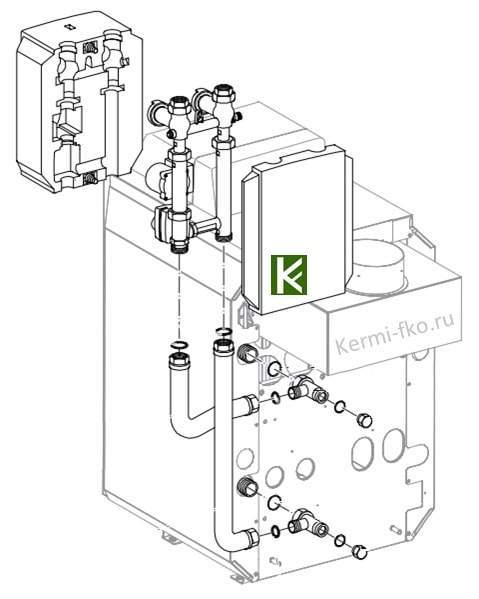 Kermi-fko.ru