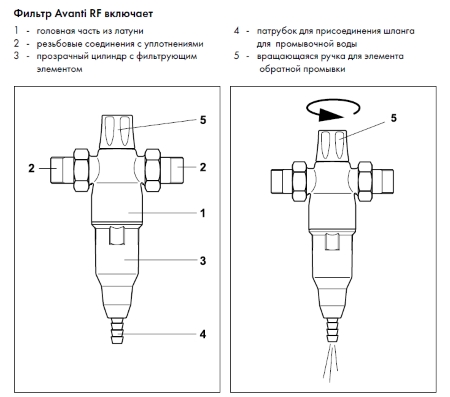 Фильтр Avanti RF включает

1 - головная часть из латуни
2 - резьбовые соединения с уплотнениями
3 - прозрачный цилиндр с фильтрующим элементом

4 - патрубок для присоединения шланга для промывочной воды
5 - вращающаяся ручка для элемента обратной промывки

5
2
2
1
3
4

5